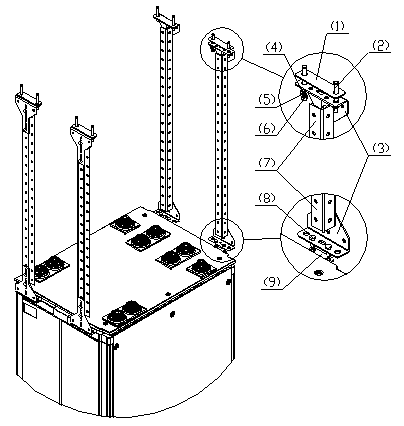 (1)
(4)
(2)
(5)
(6)
(3)
(7)
(8)
(9)