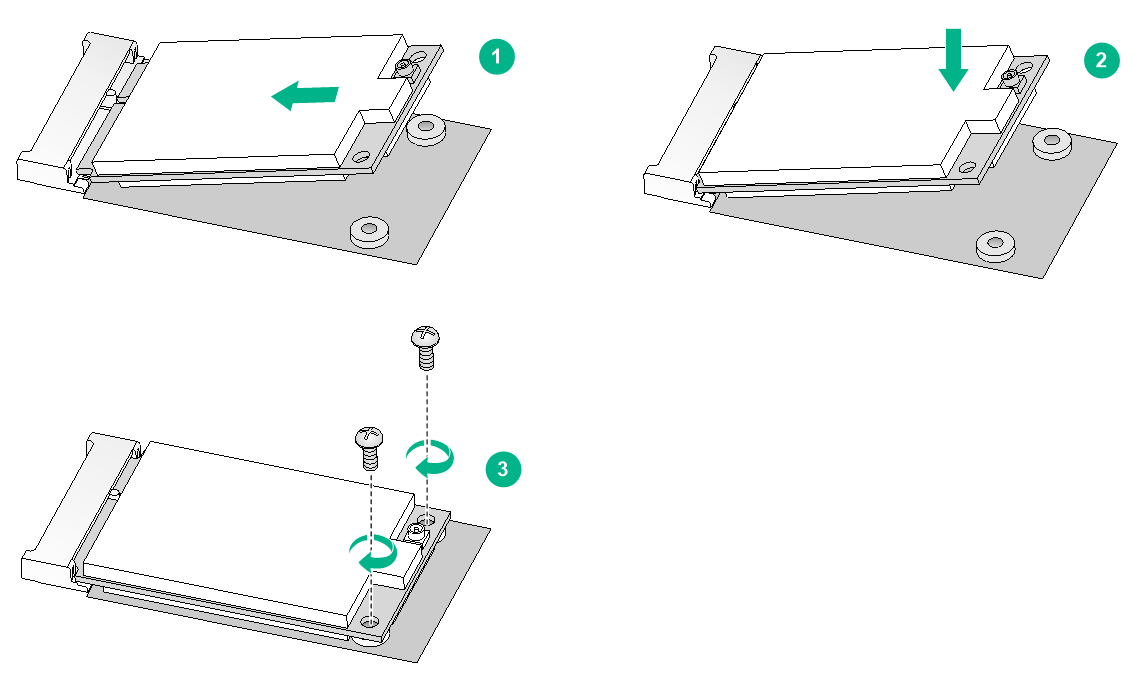 1

2

3