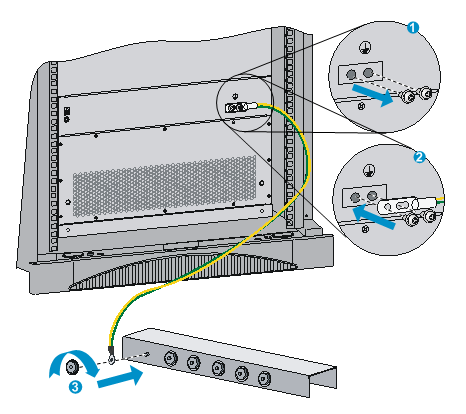 1

2

3